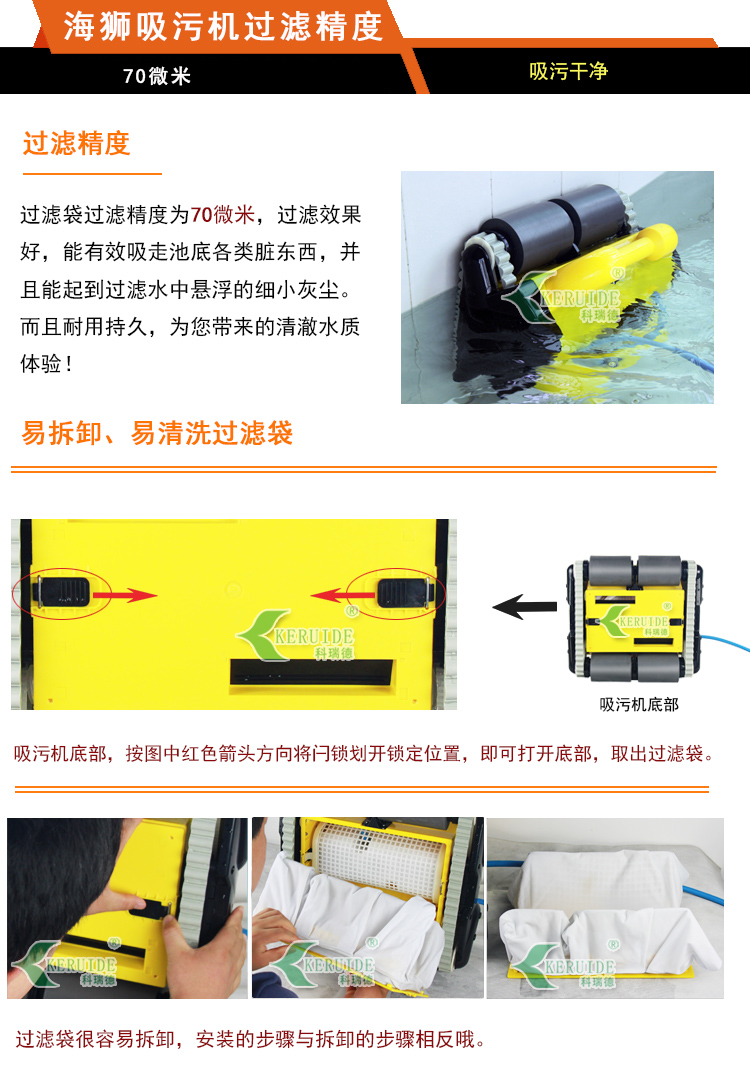 海狮吸污机过滤精度

70微米

吸污干净

过滤精度

过滤袋过滤精度为70微米，过滤效果好，能有效吸走池底各类脏东西，并且能起到过滤水中悬浮的细小灰尘。而且耐用持久，为您带来的清澈水质体验！

KERUIDE ® 科瑞德

易拆卸、易清洗过滤袋

KERUIDE ® 科瑞德

KERUIDE ® 科瑞德

吸污机底部

吸污机底部，按图中红色箭头方向将闩锁划开锁定位置，即可打开底部，取出过滤袋。

KERUIDE ® 科瑞德

KERUIDE ® 科瑞德

KERUIDE ® 科瑞德

过滤袋很容易拆卸，安装的步骤与拆卸的步骤相反哦。